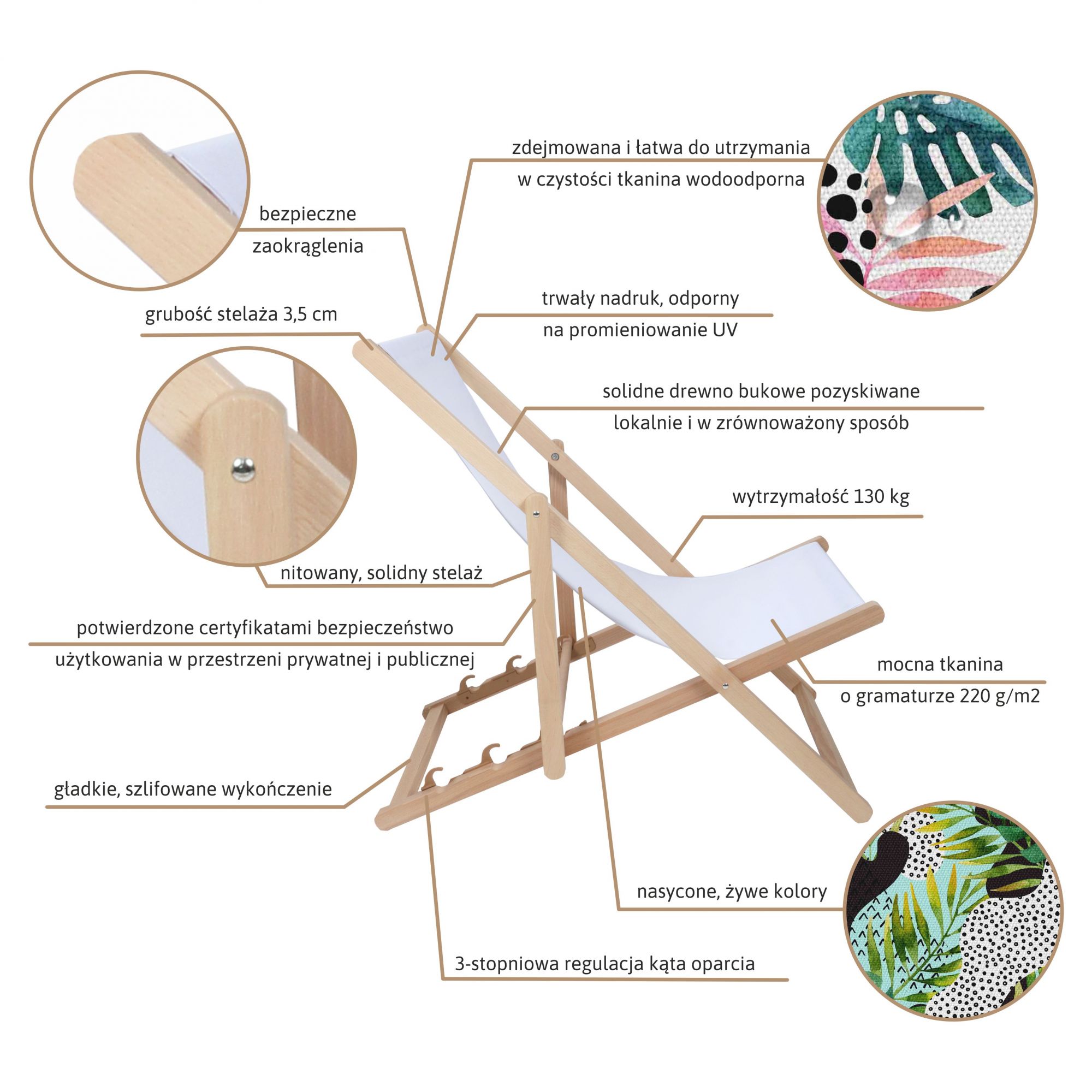 zdejmowana i łatwa do utrzymania
w czystości tkanina wodoodporna

bezpieczne
zaokrąglenia

grubość stelaża 3,5 cm

trwały nadruk, odporny
na promieniowanie UV

solidne drewno bukowe pozyskiwane
lokalnie i w zrównoważony sposób

wytrzymałość 130 kg

nitowany, solidny stelaż

potwierdzone certyfikatami bezpieczeństwo
użytkowania w przestrzeni prywatnej i publicznej

mocna tkanina
o gramaturze 220 g/m2

gładkie, szlifowane wykończenie

nasycone, żywe kolory

3-stopniowa regulacja kąta oparcia